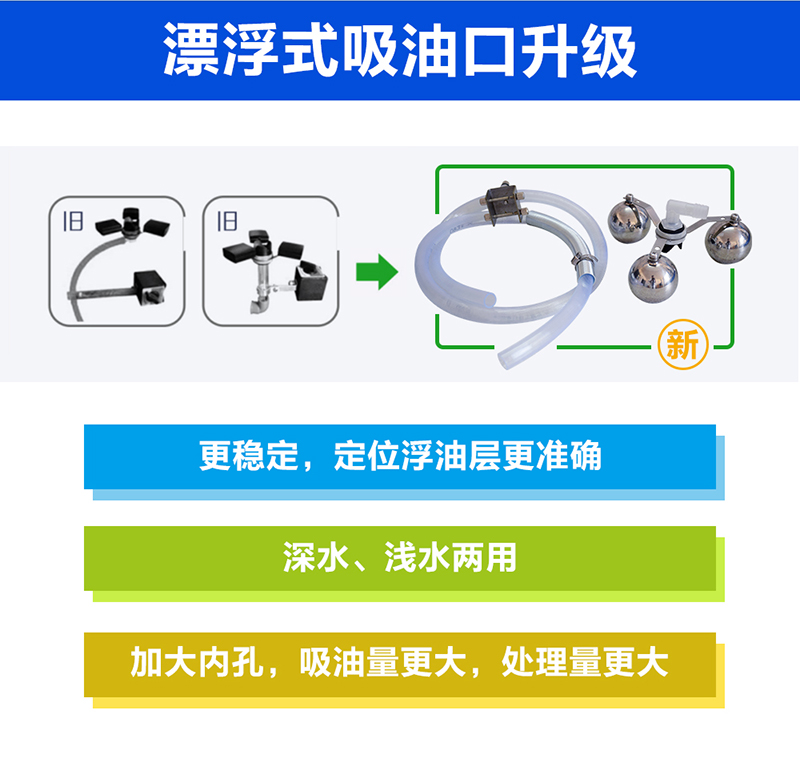 漂浮式吸油口升级

旧

旧

新

更稳定，定位浮油层更准确

深水、浅水两用

加大内孔，吸油量更大，处理量更大